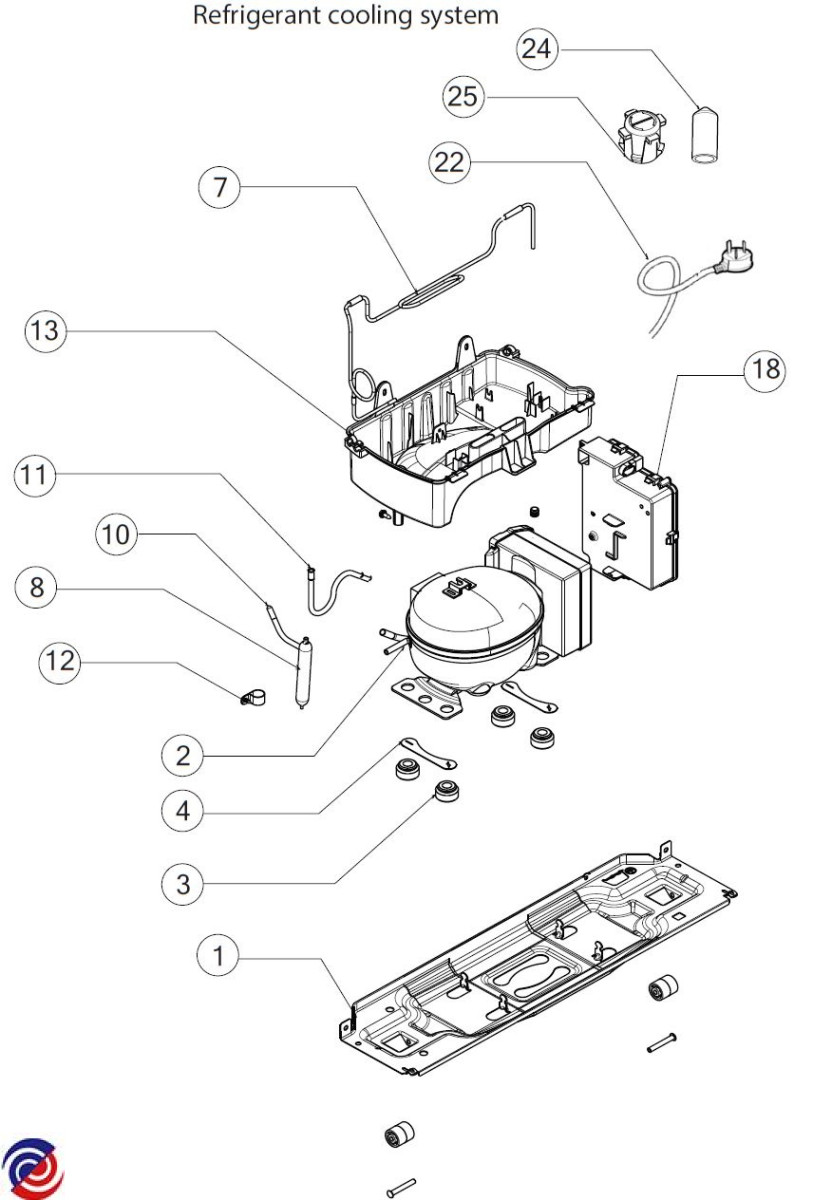 Refrigerant cooling system

24
25
22
7
13
18
11
10
8
12
2
4
3
1